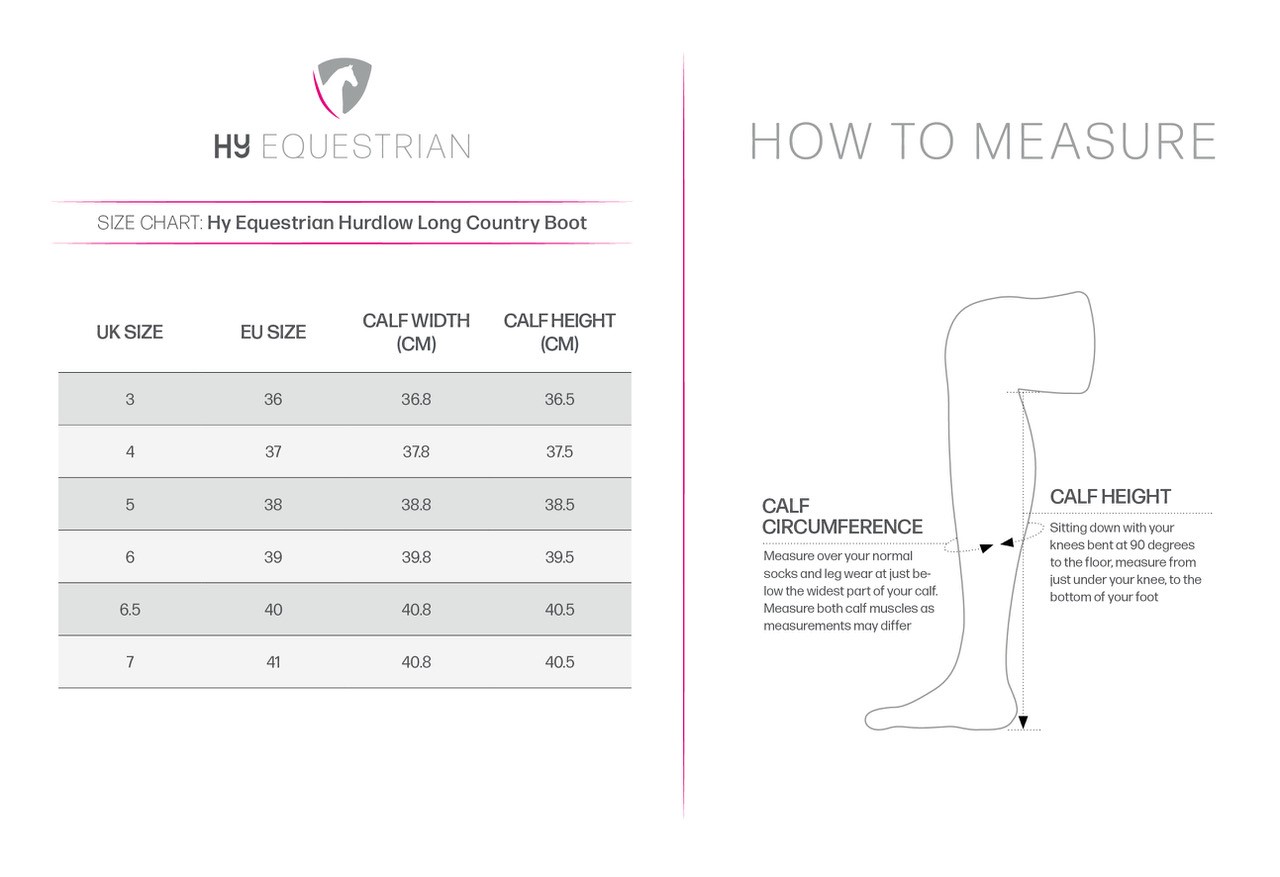 HY EQUESTRIAN

SIZE CHART: Hy Equestrian Hurdlow Long Country Boot

| UK SIZE | EU SIZE | CALF WIDTH (CM) | CALF HEIGHT (CM) |
|---|---|---|---|
| 3 | 36 | 36.8 | 36.5 |
| 4 | 37 | 37.8 | 37.5 |
| 5 | 38 | 38.8 | 38.5 |
| 6 | 39 | 39.8 | 39.5 |
| 6.5 | 40 | 40.8 | 40.5 |
| 7 | 41 | 40.8 | 40.5 |

HOW TO MEASURE

CALF CIRCUMFERENCE
Measure over your normal socks and leg wear at just below the widest part of your calf. Measure both calf muscles as measurements may differ

CALF HEIGHT
Sitting down with your knees bent at 90 degrees to the floor, measure from just under your knee, to the bottom of your foot