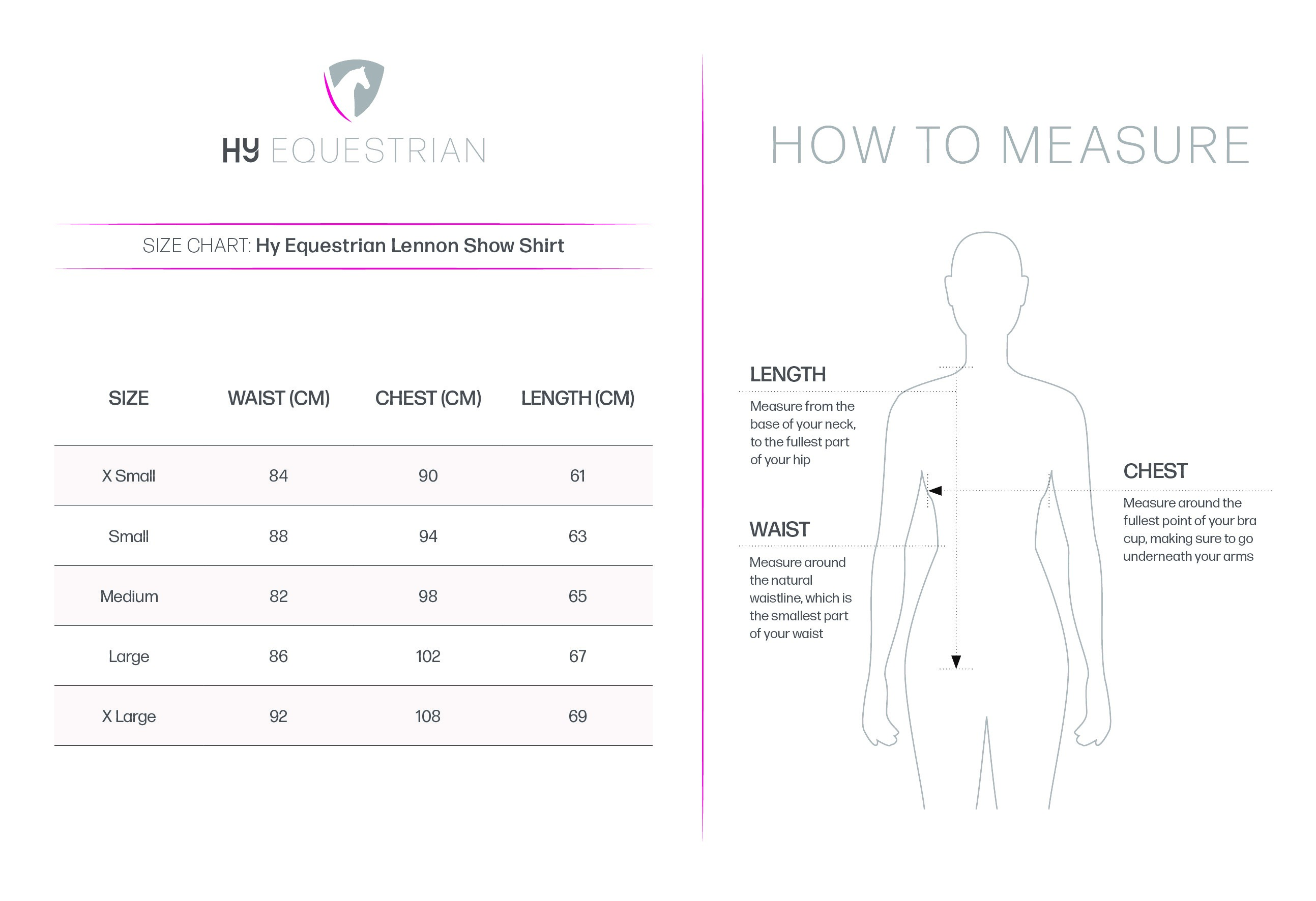 HY EQUESTRIAN

SIZE CHART: Hy Equestrian Lennon Show Shirt

| SIZE | WAIST (CM) | CHEST (CM) | LENGTH (CM) |
|---|---|---|---|
| X Small | 84 | 90 | 61 |
| Small | 88 | 94 | 63 |
| Medium | 82 | 98 | 65 |
| Large | 86 | 102 | 67 |
| X Large | 92 | 108 | 69 |

HOW TO MEASURE

LENGTH

Measure from the base of your neck, to the fullest part of your hip

WAIST

Measure around the natural waistline, which is the smallest part of your waist

CHEST

Measure around the fullest point of your bra cup, making sure to go underneath your arms