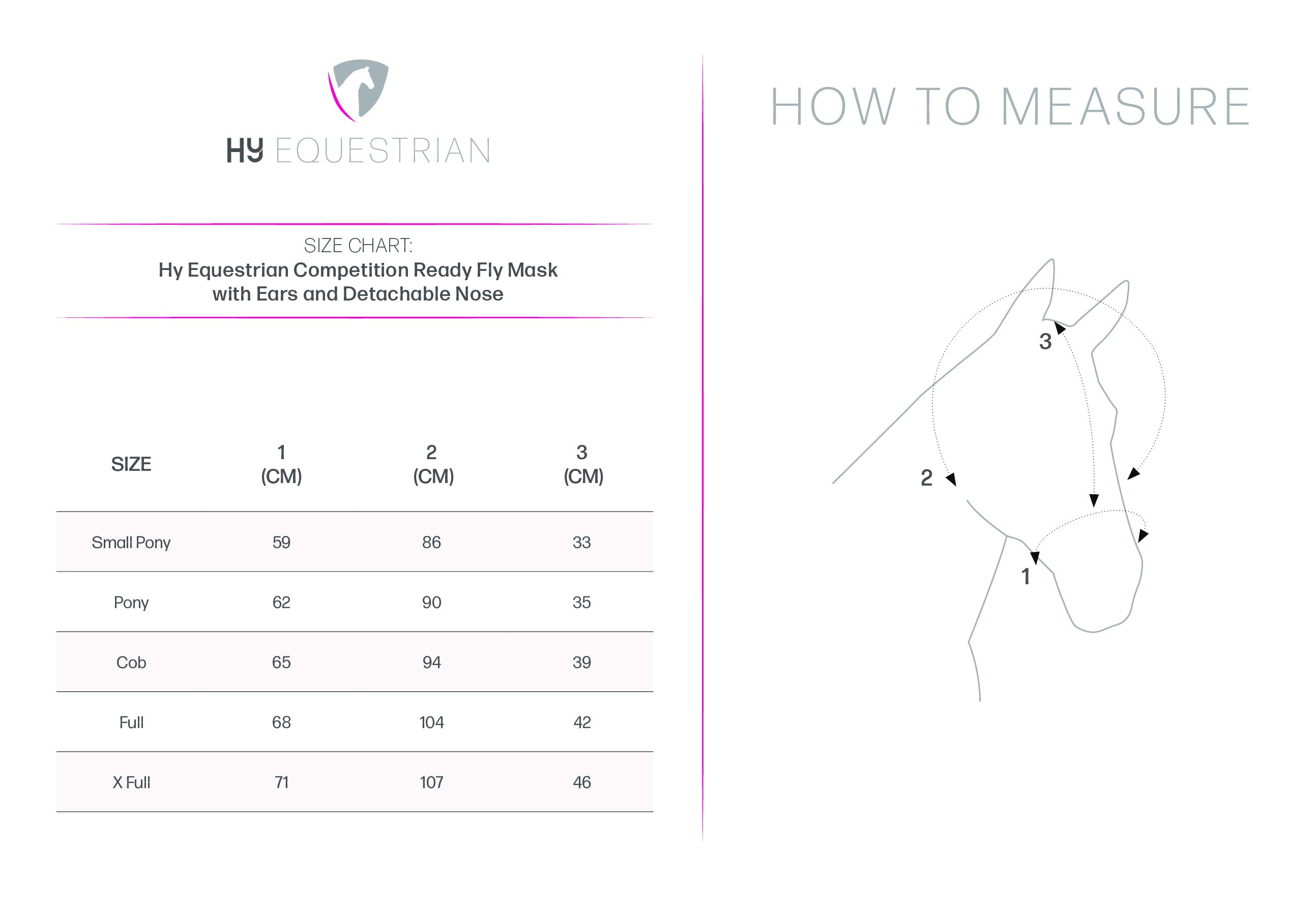 HY EQUESTRIAN

SIZE CHART:
Hy Equestrian Competition Ready Fly Mask with Ears and Detachable Nose

| SIZE | 1 (CM) | 2 (CM) | 3 (CM) |
|---|---|---|---|
| Small Pony | 59 | 86 | 33 |
| Pony | 62 | 90 | 35 |
| Cob | 65 | 94 | 39 |
| Full | 68 | 104 | 42 |
| X Full | 71 | 107 | 46 |

HOW TO MEASURE

3
2
1